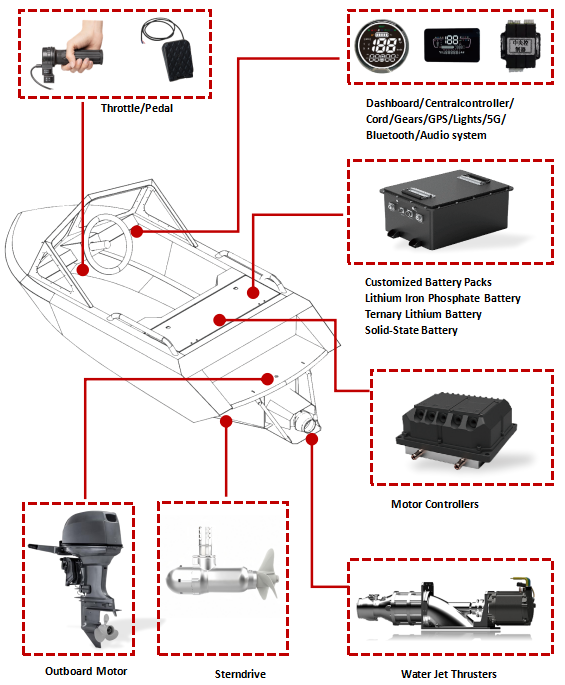 Throttle/Pedal

Dashboard/Centralcontroller/ Cord/Gears/GPS/Lights/5G/ Bluetooth/Audio system

Customized Battery Packs
Lithium Iron Phosphate Battery
Ternary Lithium Battery
Solid-State Battery

Motor Controllers

Outboard Motor

Sterndrive

Water Jet Thrusters